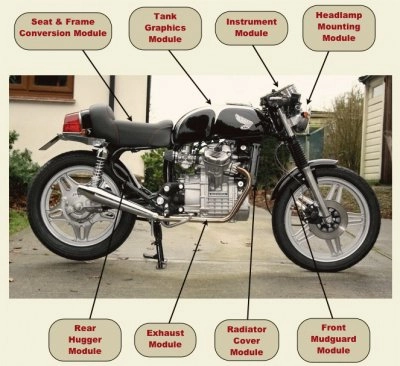 Seat & Frame Conversion Module

Tank Graphics Module

Instrument Module

Headlamp Mounting Module

Rear Hugger Module

Exhaust Module

Radiator Cover Module

Front Mudguard Module