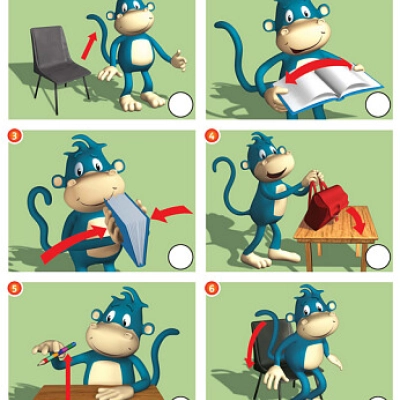 3

4

5

6