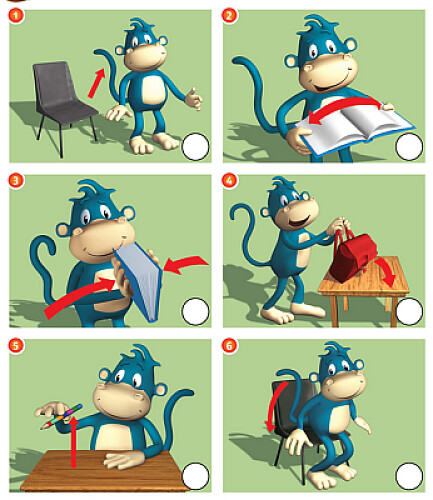 1
2
3
4
5
6